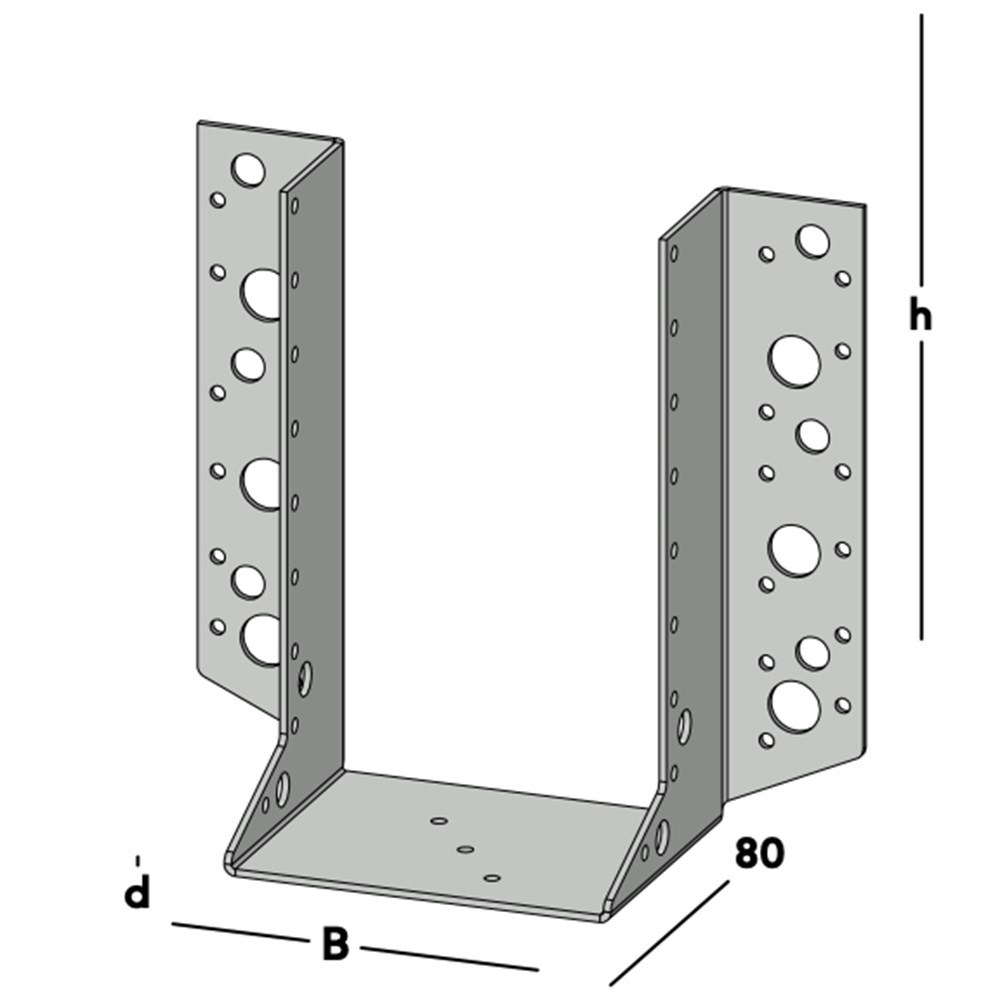 h

80

d

B