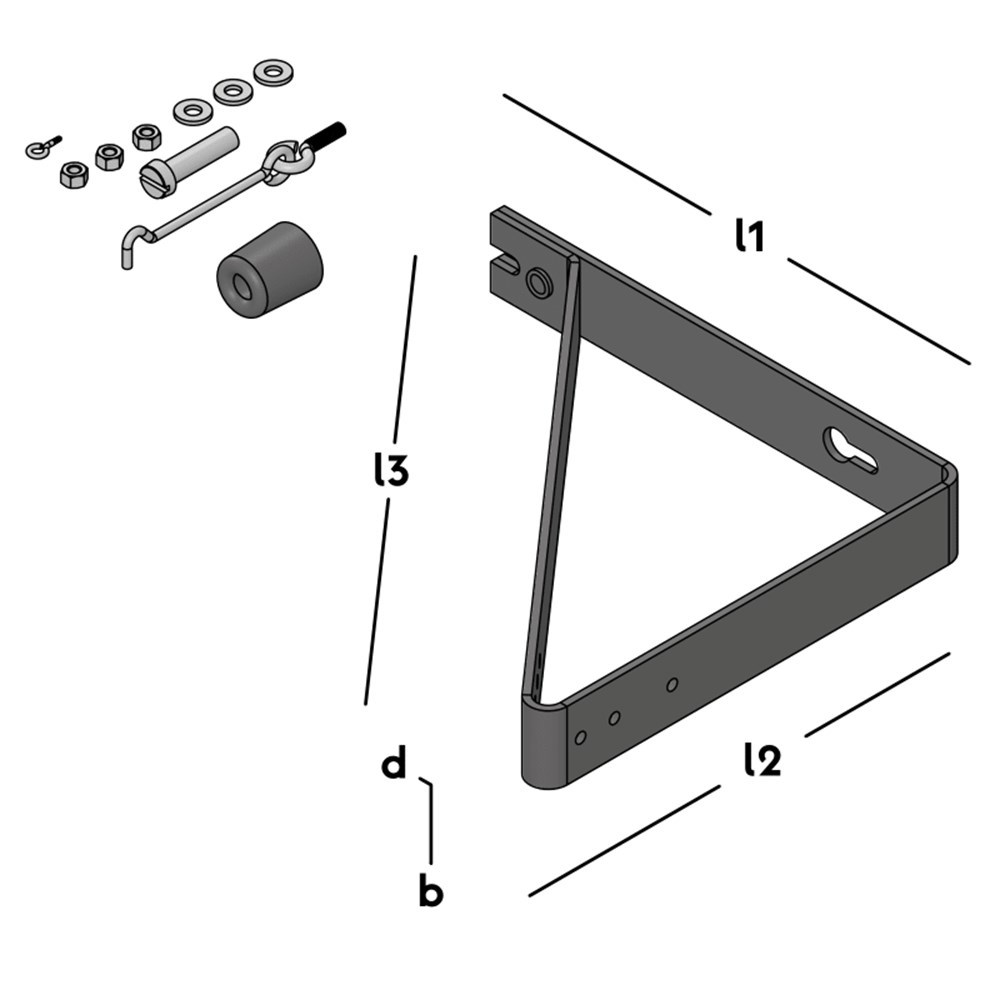 l1

l3

l2

d

b