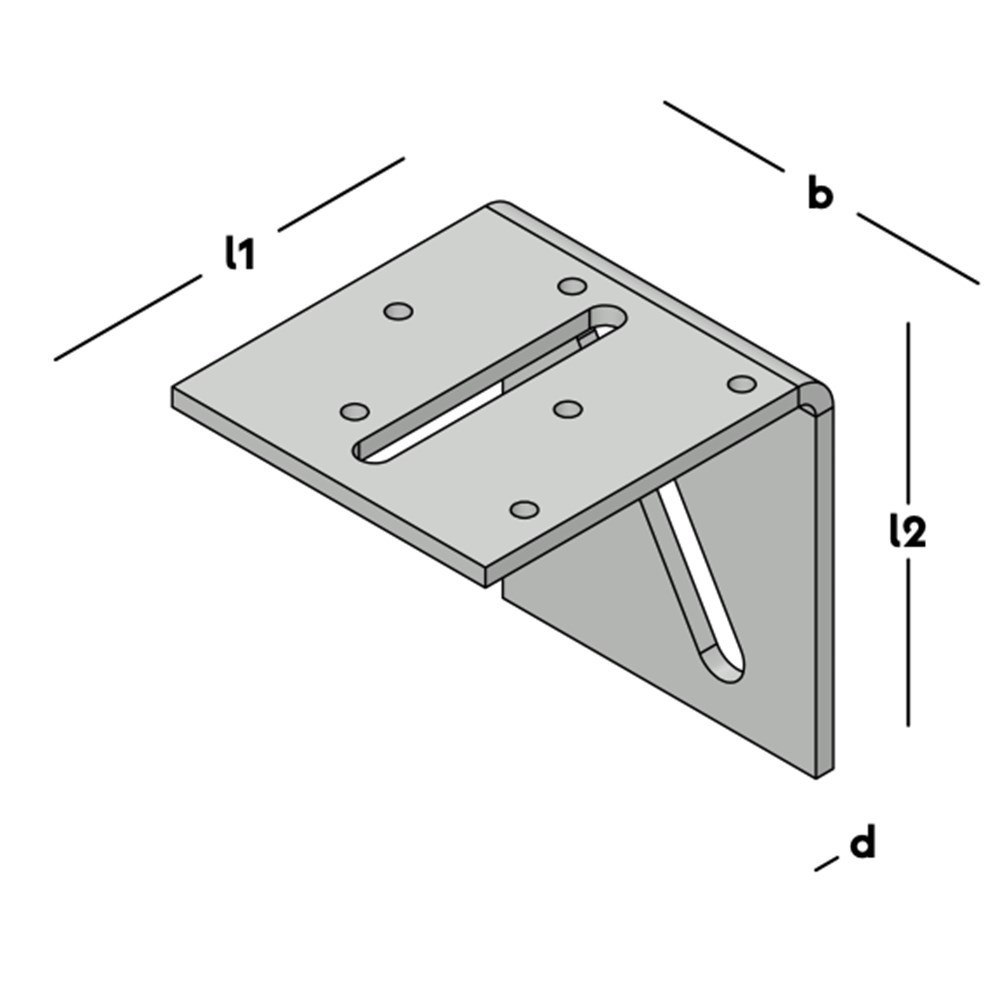 l1
b
l2
d