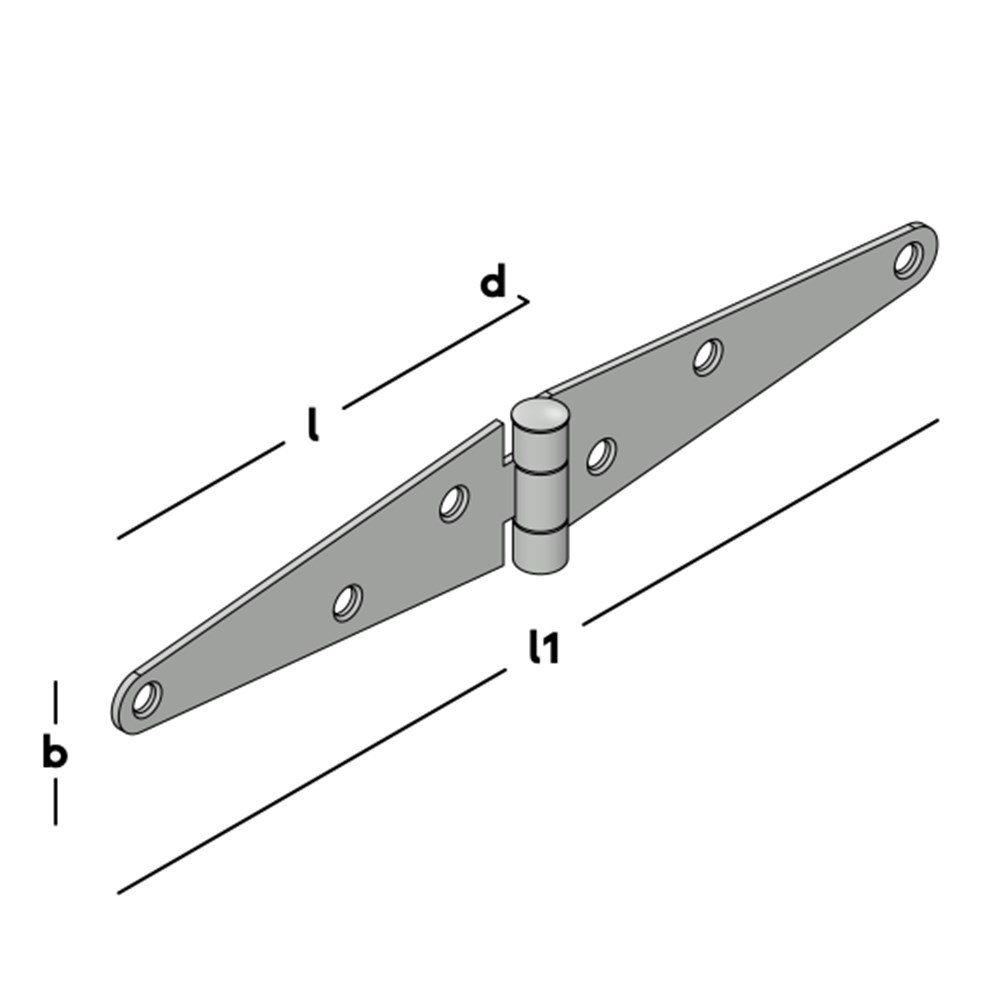 d
l
l1
b