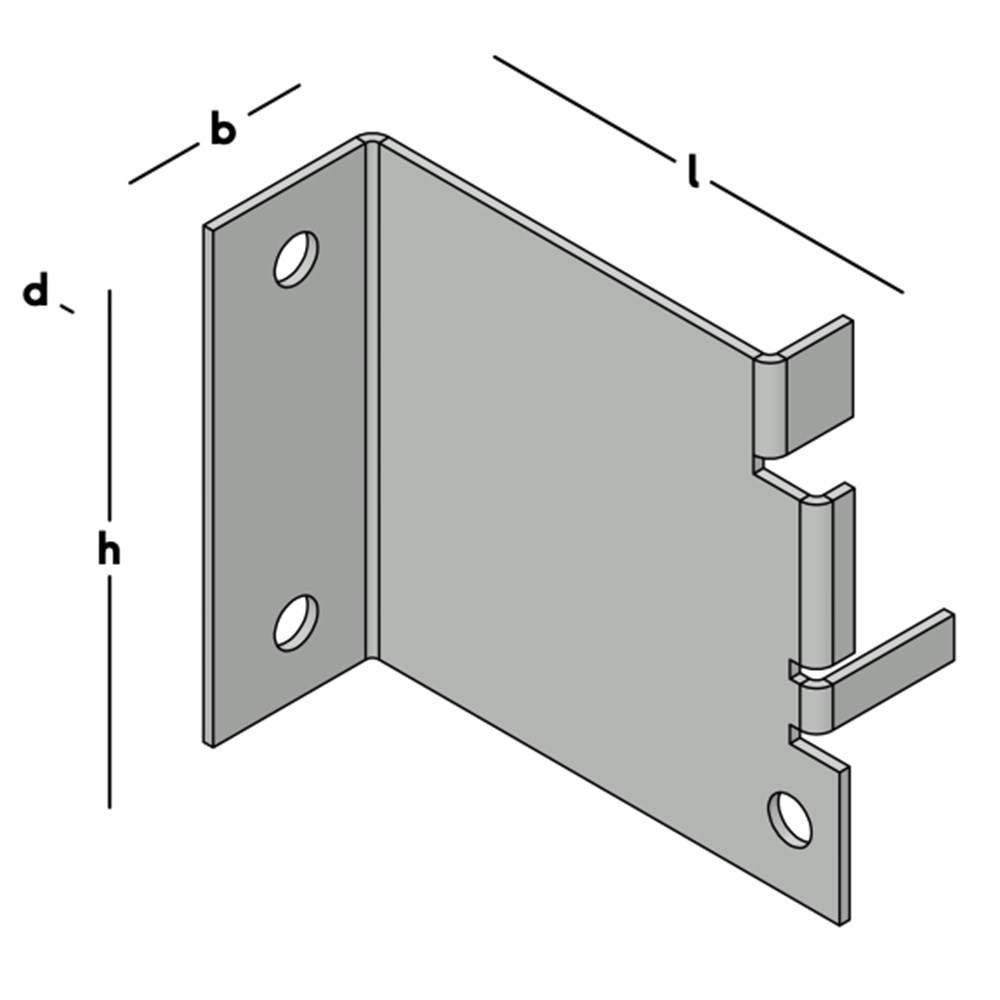 b

l

d

h