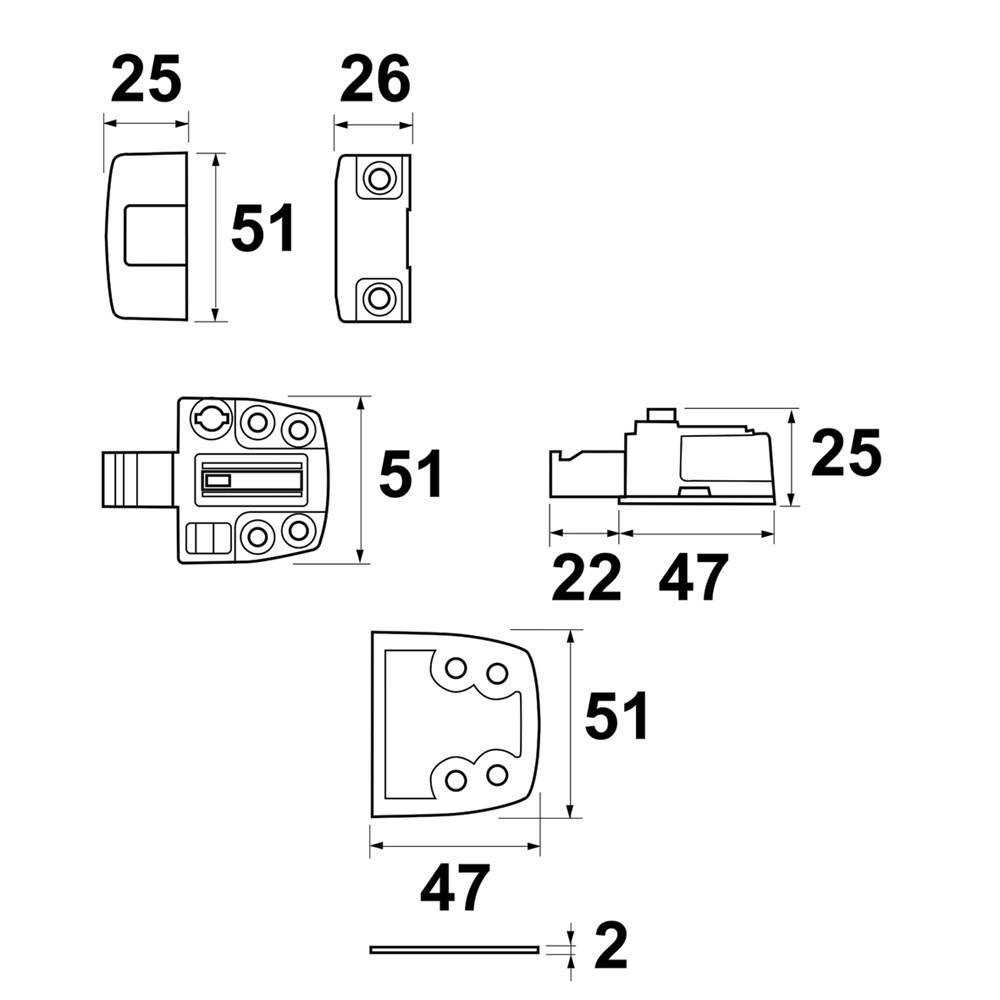 25
26
51
51
25
22
47
51
47
2