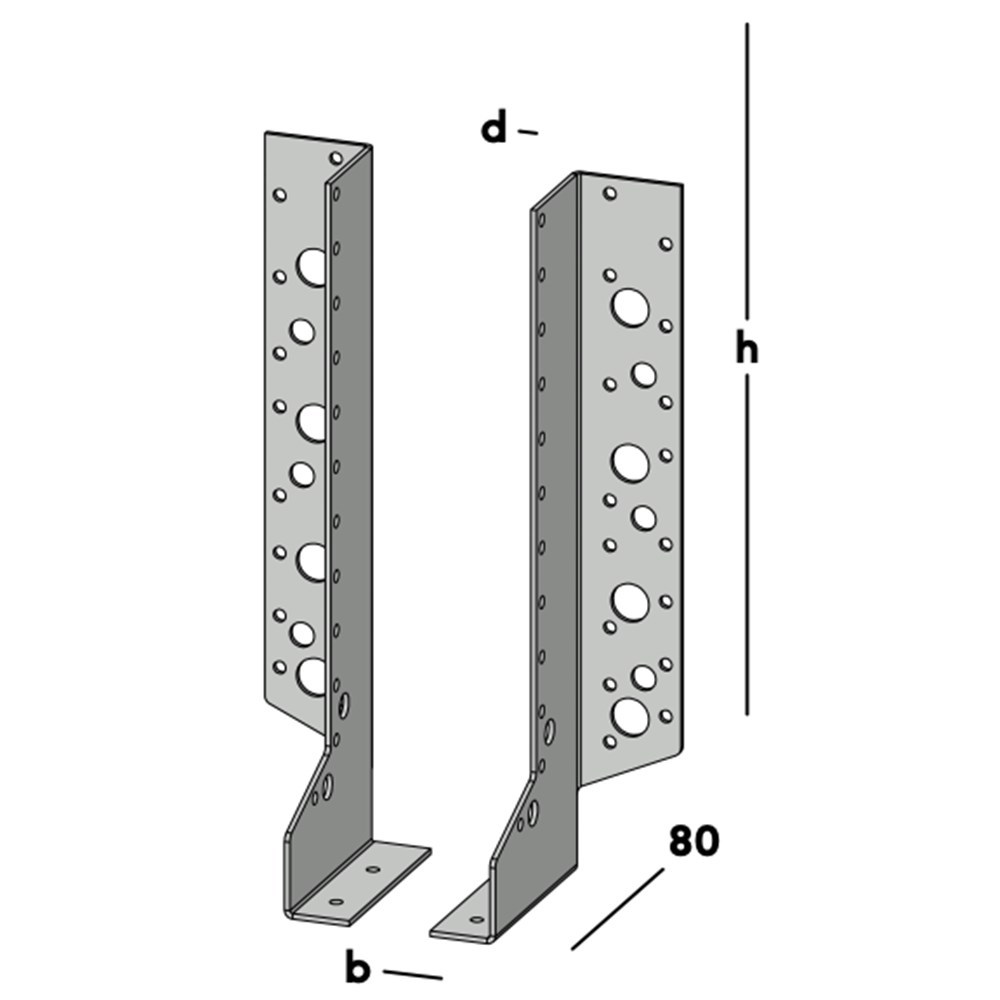 d
h
80
b